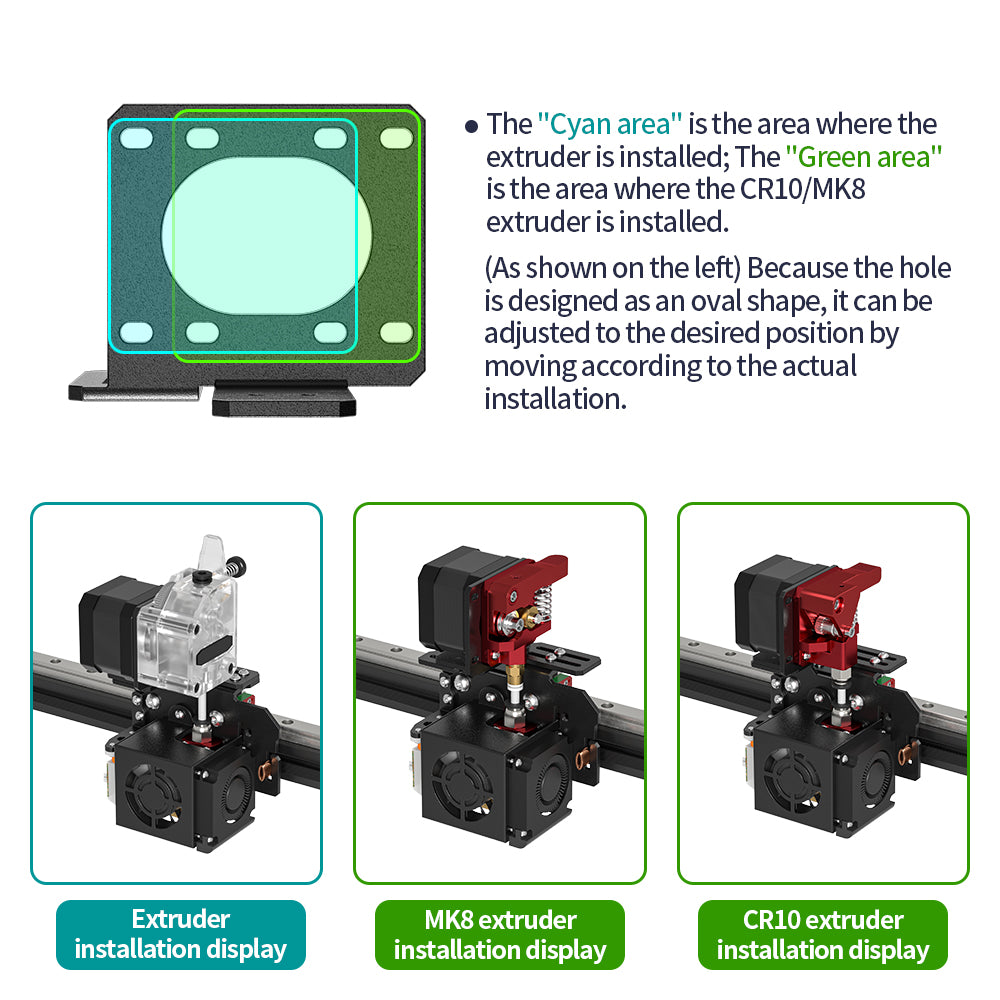 ● The "Cyan area" is the area where the extruder is installed; The "Green area" is the area where the CR10/MK8 extruder is installed.

(As shown on the left) Because the hole is designed as an oval shape, it can be adjusted to the desired position by moving according to the actual installation.

Extruder installation display

MK8 extruder installation display

CR10 extruder installation display