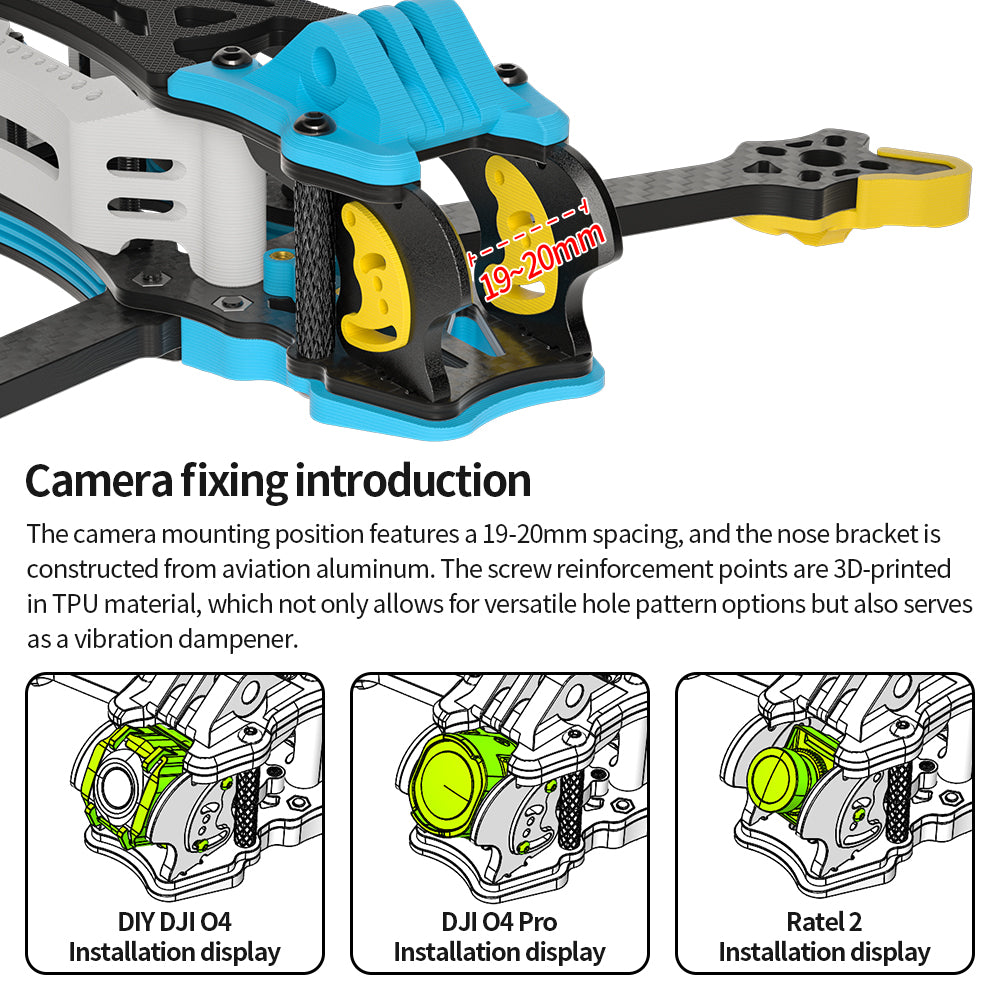 19~20mm

Camera fixing introduction

The camera mounting position features a 19-20mm spacing, and the nose bracket is constructed from aviation aluminum. The screw reinforcement points are 3D-printed in TPU material, which not only allows for versatile hole pattern options but also serves as a vibration dampener.

DIY DJI O4
Installation display

DJI O4 Pro
Installation display

Ratel 2
Installation display