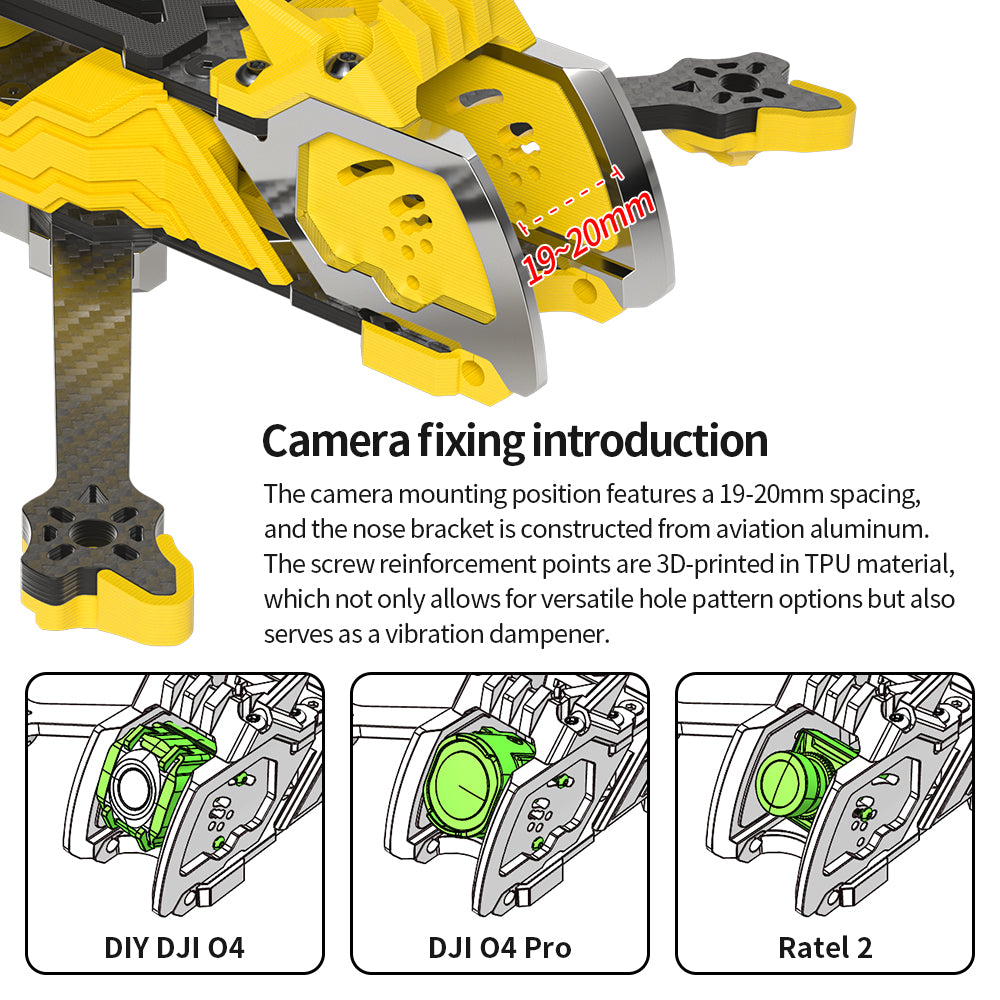 19~20mm

Camera fixing introduction

The camera mounting position features a 19-20mm spacing, and the nose bracket is constructed from aviation aluminum. The screw reinforcement points are 3D-printed in TPU material, which not only allows for versatile hole pattern options but also serves as a vibration dampener.

DIY DJI O4

DJI O4 Pro

Ratel 2