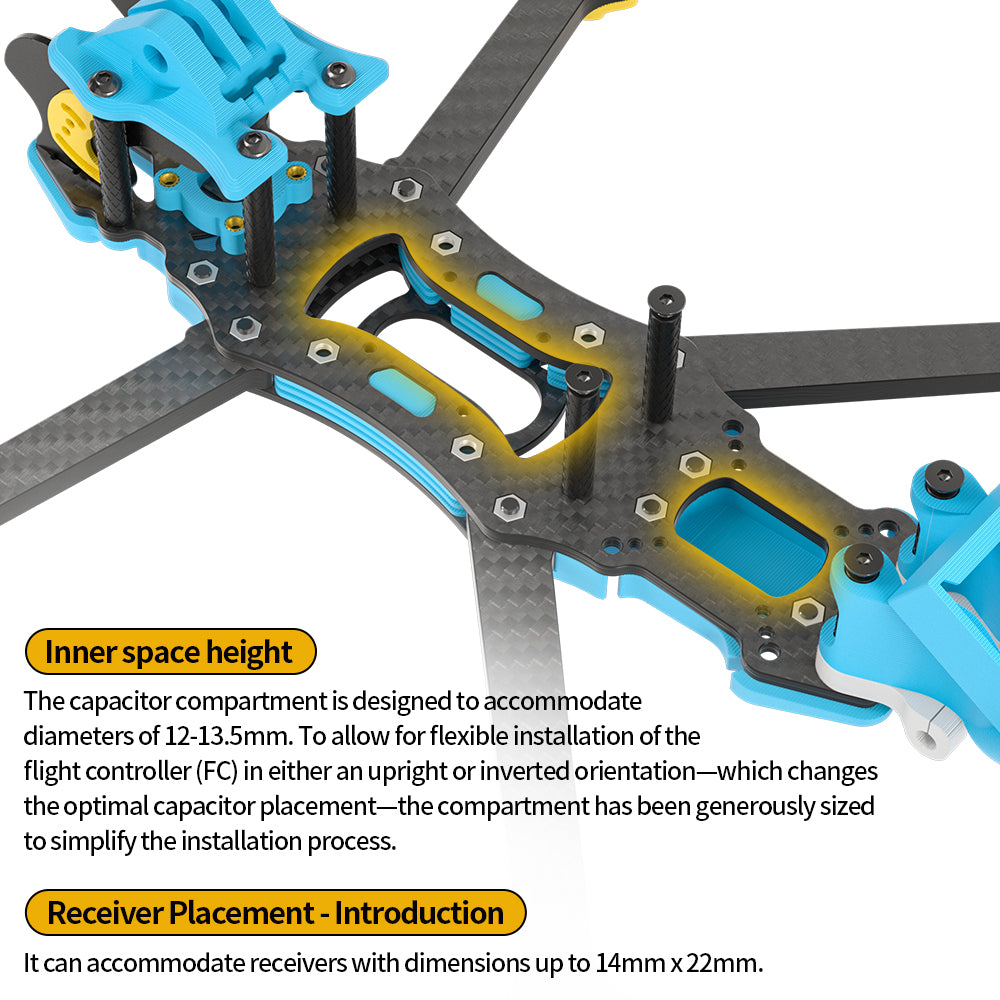 Inner space height

The capacitor compartment is designed to accommodate diameters of 12-13.5mm. To allow for flexible installation of the flight controller (FC) in either an upright or inverted orientation—which changes the optimal capacitor placement—the compartment has been generously sized to simplify the installation process.

Receiver Placement - Introduction

It can accommodate receivers with dimensions up to 14mm x 22mm.